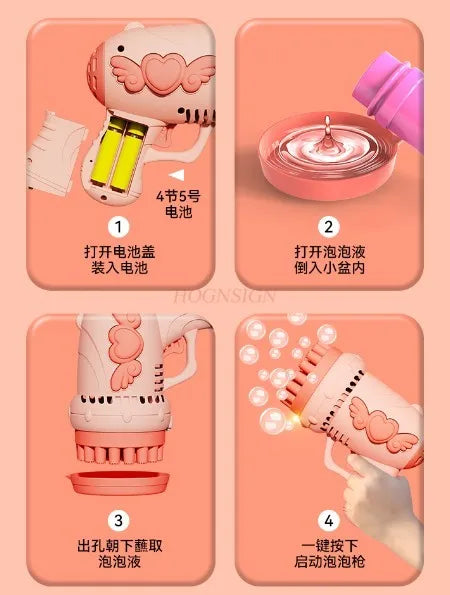 4节5号电池

1

打开电池盖
装入电池

2

打开泡泡液
倒入小盆内

HOGNSIGN

3

出孔朝下蘸取
泡泡液

4

一键按下
启动泡泡枪